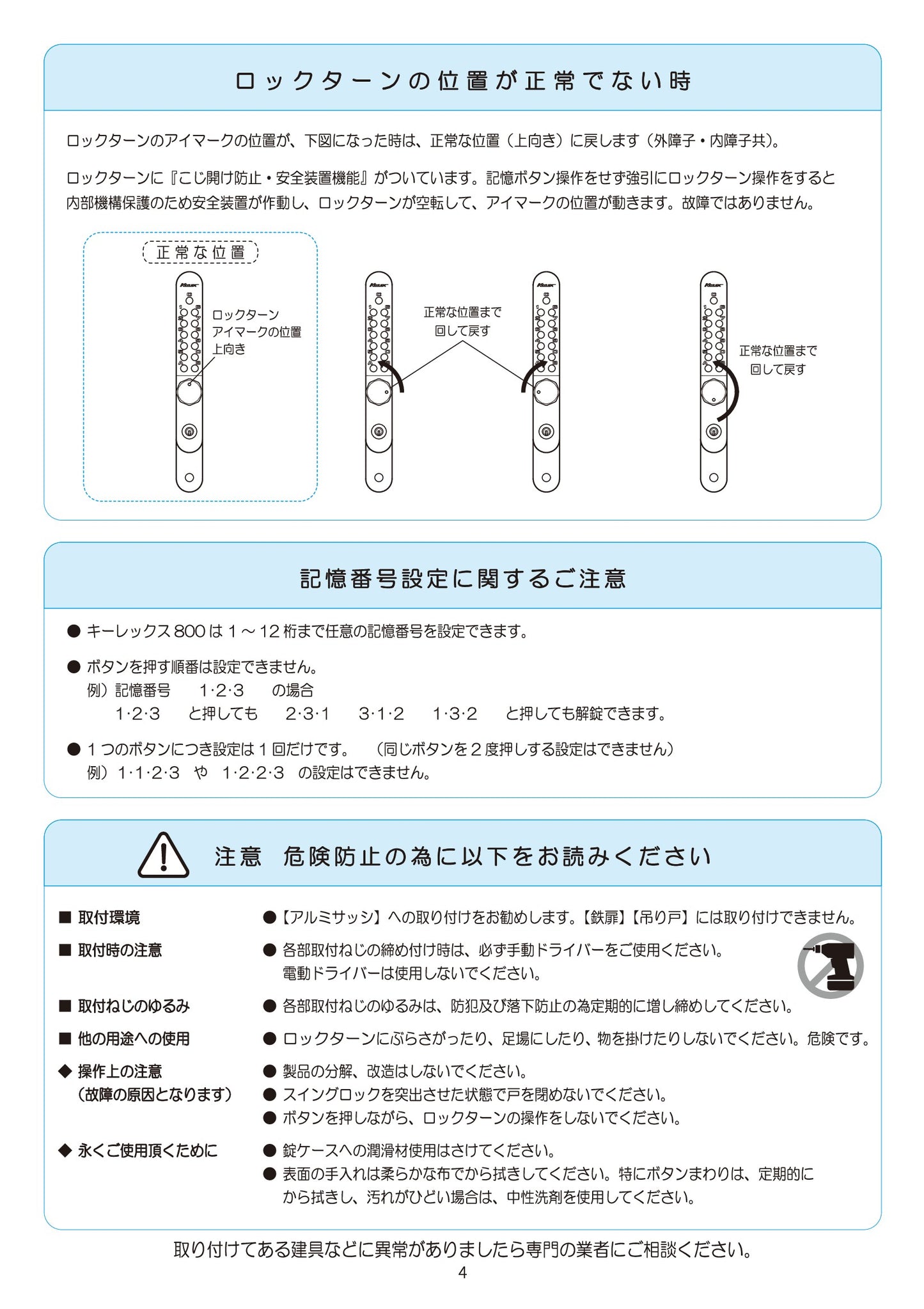 ロックターンの位置が正常でない時

ロックターンのアイマークの位置が、下図になった時は、正常な位置（上向き）に戻します（外障子・内障子共）。

ロックターンに『こじ開け防止・安全装置機能』がついています。記憶ボタン操作をせず強引にロックターン操作をすると内部機構保護のため安全装置が作動し、ロックターンが空転して、アイマークの位置が動きます。故障ではありません。

正常な位置

ロックターン
アイマークの位置
上向き

正常な位置まで
回して戻す

正常な位置まで
回して戻す

記憶番号設定に関するご注意

● キーレックス800は1～12桁まで任意の記憶番号を設定できます。

● ボタンを押す順番は設定できません。
例）記憶番号　1·2·3　の場合
1·2·3　と押しても　2·3·1　3·1·2　1·3·2　と押しても解錠できます。

● 1つのボタンにつき設定は1回だけです。　（同じボタンを2度押しする設定はできません）
例）1·1·2·3　や　1·2·2·3　の設定はできません。

注意　危険防止の為に以下をお読みください

■ 取付環境　●【アルミサッシ】への取り付けをお勧めします。【鉄扉】【吊り戸】には取り付けできません。

■ 取付時の注意　● 各部取付ねじの締め付け時は、必ず手動ドライバーをご使用ください。
電動ドライバーは使用しないでください。

■ 取付ねじのゆるみ　● 各部取付ねじのゆるみは、防犯及び落下防止の為定期的に増し締めしてください。

■ 他の用途への使用　● ロックターンにぶらさがったり、足場にしたり、物を掛けたりしないでください。危険です。

◆ 操作上の注意
（故障の原因となります）
● 製品の分解、改造はしないでください。
● スイングロックを突出させた状態で戸を閉めないでください。
● ボタンを押しながら、ロックターンの操作をしないでください。

◆ 永くご使用頂くために
● 錠ケースへの潤滑材使用はさけてください。
● 表面の手入れは柔らかな布でから拭きしてください。特にボタンまわりは、定期的にから拭きし、汚れがひどい場合は、中性洗剤を使用してください。

取り付けてある建具などに異常がありましたら専門の業者にご相談ください。
4