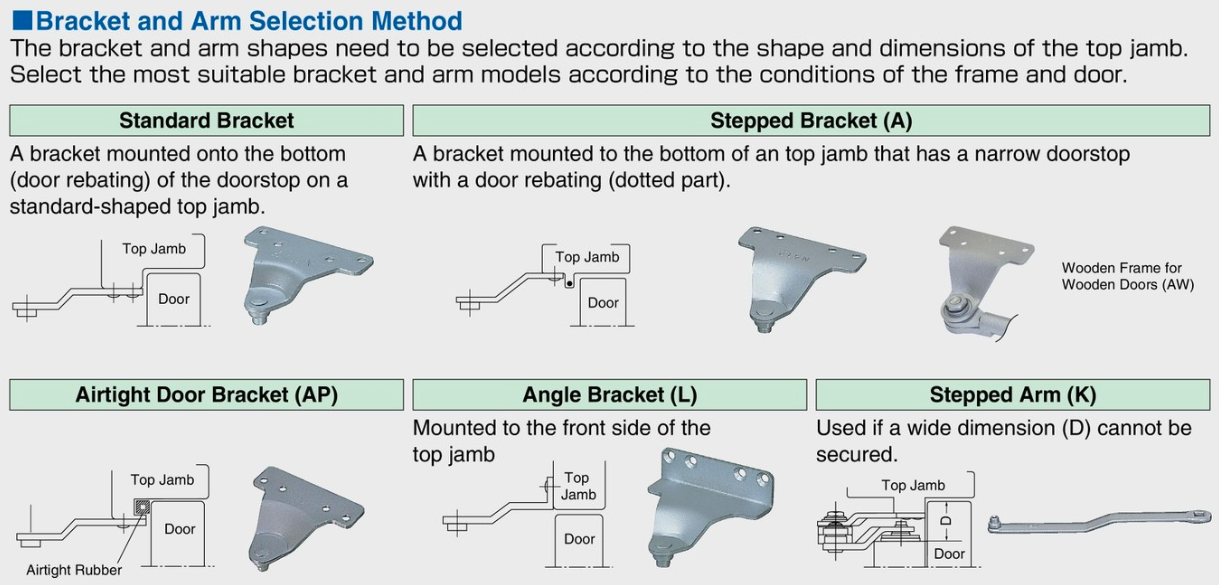 ■Bracket and Arm Selection Method
The bracket and arm shapes need to be selected according to the shape and dimensions of the top jamb. Select the most suitable bracket and arm models according to the conditions of the frame and door.

Standard Bracket

A bracket mounted onto the bottom (door rebating) of the doorstop on a standard-shaped top jamb.

Top Jamb
Door

Stepped Bracket (A)

A bracket mounted to the bottom of an top jamb that has a narrow doorstop with a door rebating (dotted part).

Top Jamb
Door

Wooden Frame for Wooden Doors (AW)

Airtight Door Bracket (AP)

Top Jamb
Door
Airtight Rubber

Angle Bracket (L)

Mounted to the front side of the top jamb

Top Jamb
Door

Stepped Arm (K)

Used if a wide dimension (D) cannot be secured.

Top Jamb
D
Door