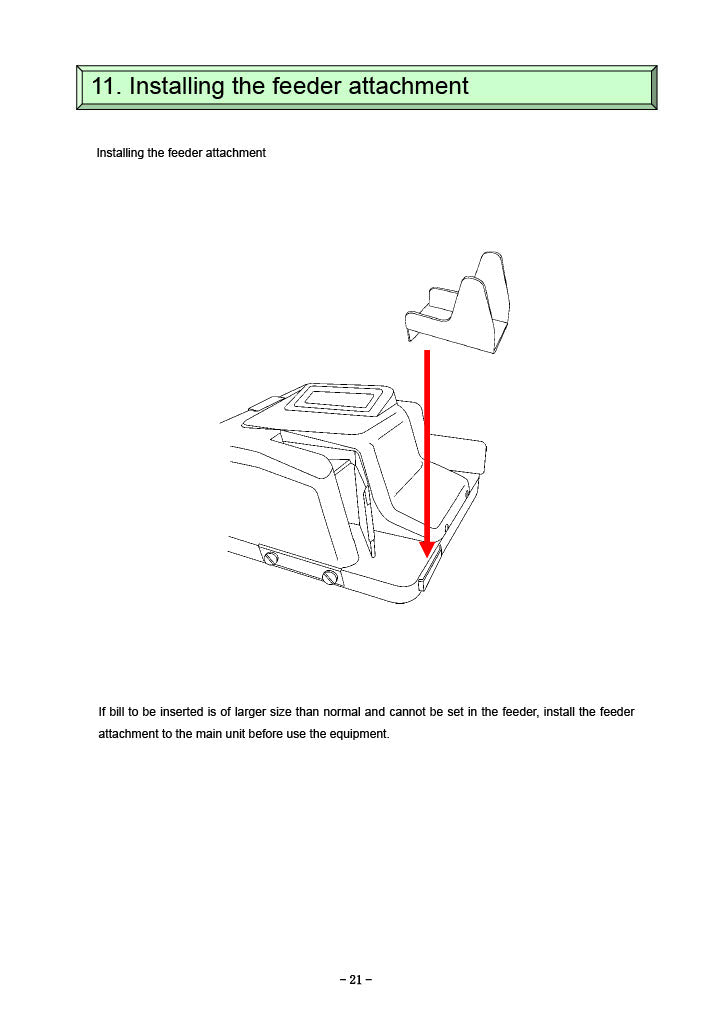 11. Installing the feeder attachment

Installing the feeder attachment

If bill to be inserted is of larger size than normal and cannot be set in the feeder, install the feeder attachment to the main unit before use the equipment.

– 21 –