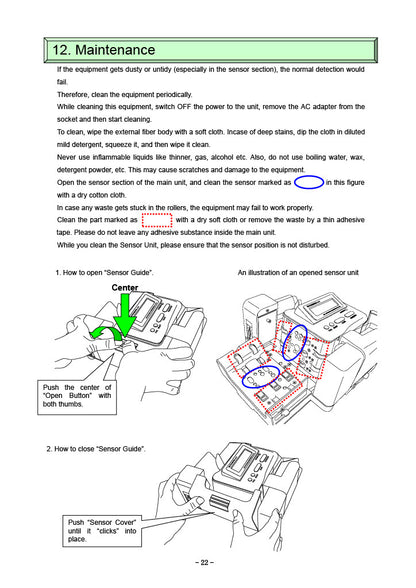 12. Maintenance

If the equipment gets dusty or untidy (especially in the sensor section), the normal detection would fail.

Therefore, clean the equipment periodically.

While cleaning this equipment, switch OFF the power to the unit, remove the AC adapter from the socket and then start cleaning.

To clean, wipe the external fiber body with a soft cloth. Incase of deep stains, dip the cloth in diluted mild detergent, squeeze it, and then wipe it clean.

Never use inflammable liquids like thinner, gas, alcohol etc. Also, do not use boiling water, wax, detergent powder, etc. This may cause scratches and damage to the equipment.

Open the sensor section of the main unit, and clean the sensor marked as in this figure with a dry cotton cloth.

In case any waste gets stuck in the rollers, the equipment may fail to work properly.

Clean the part marked as with a dry soft cloth or remove the waste by a thin adhesive tape. Please do not leave any adhesive substance inside the main unit.

While you clean the Sensor Unit, please ensure that the sensor position is not disturbed.

1. How to open "Sensor Guide".

An illustration of an opened sensor unit

Center

Push the center of "Open Button" with both thumbs.

2. How to close "Sensor Guide".

Push "Sensor Cover" until it "clicks" into place.

– 22 –